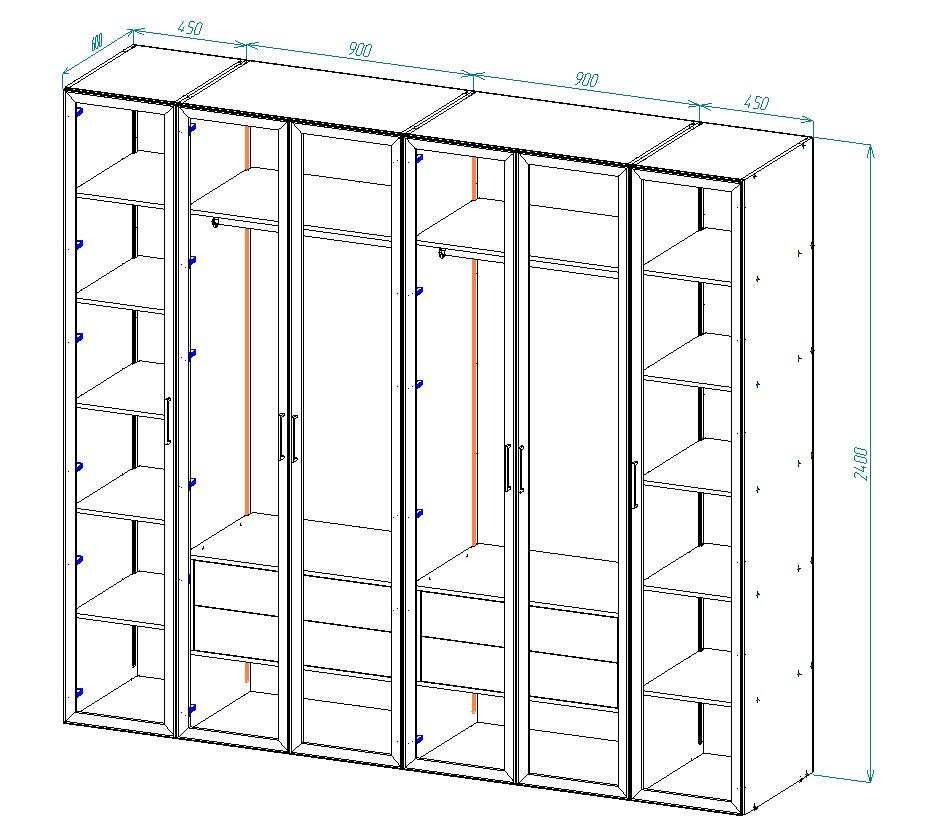 600
450
900
900
450
2400