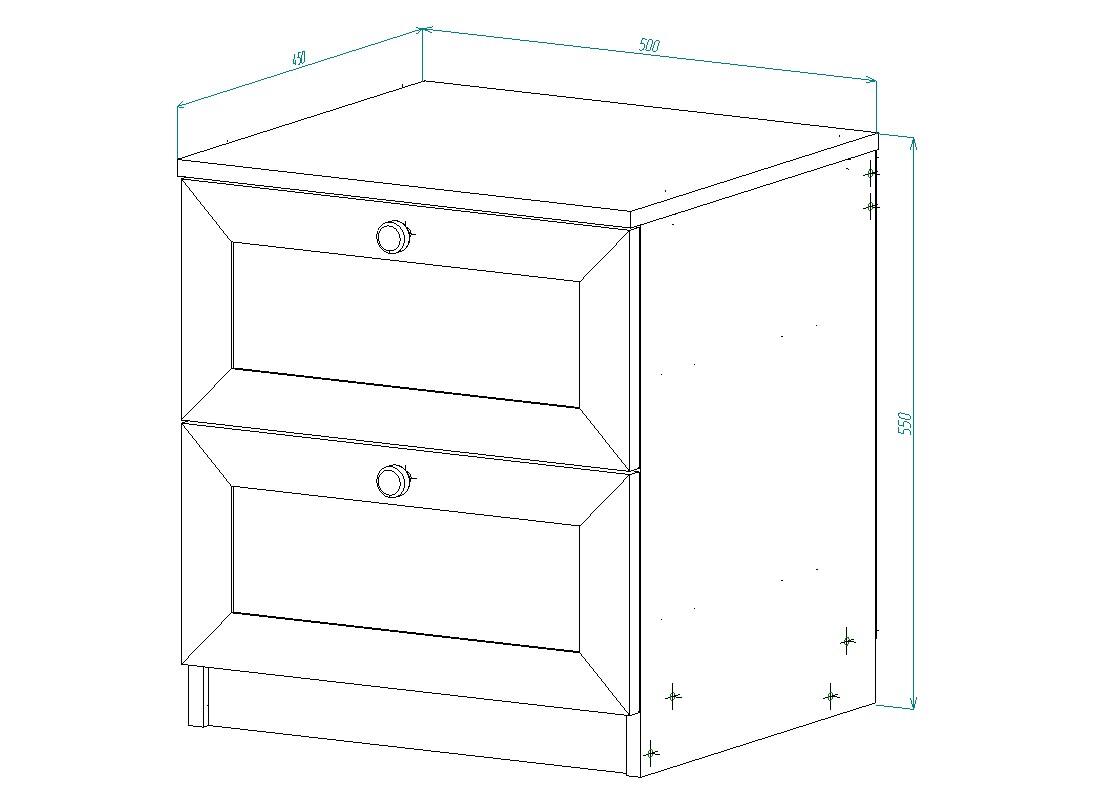 450
500
550