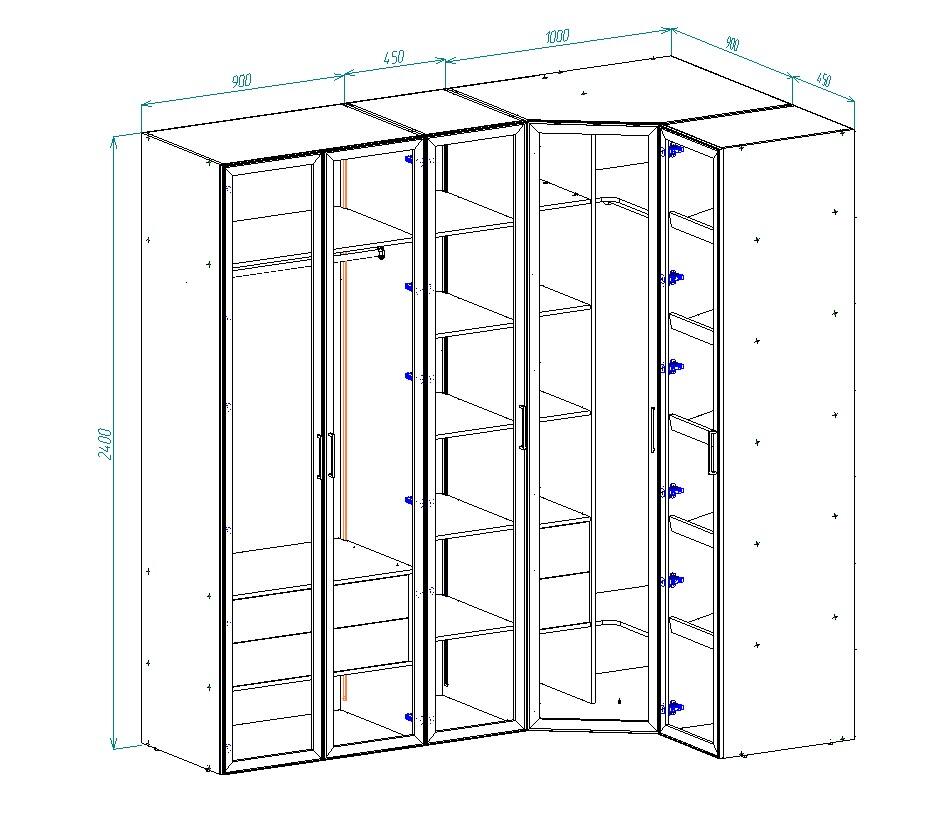 900
450
1000
900
450
2400