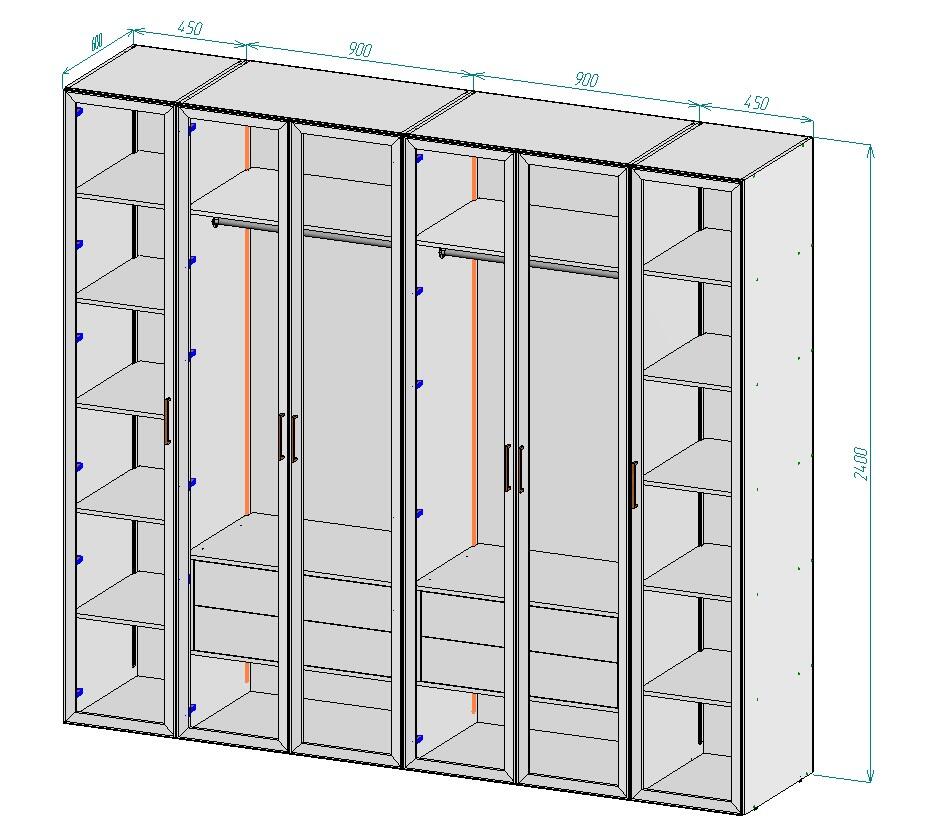 600
450
900
900
450
2400